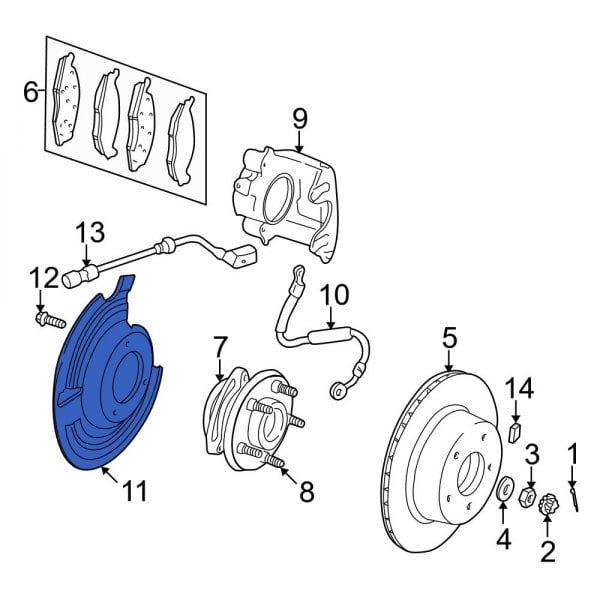 6
9
13
12
10
7
5
14
3
1
11
8
4
2