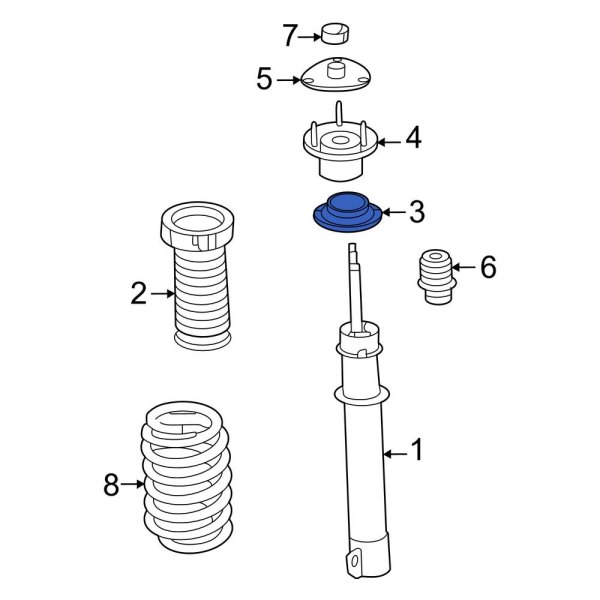 7
5
4
3
2
6
1
8