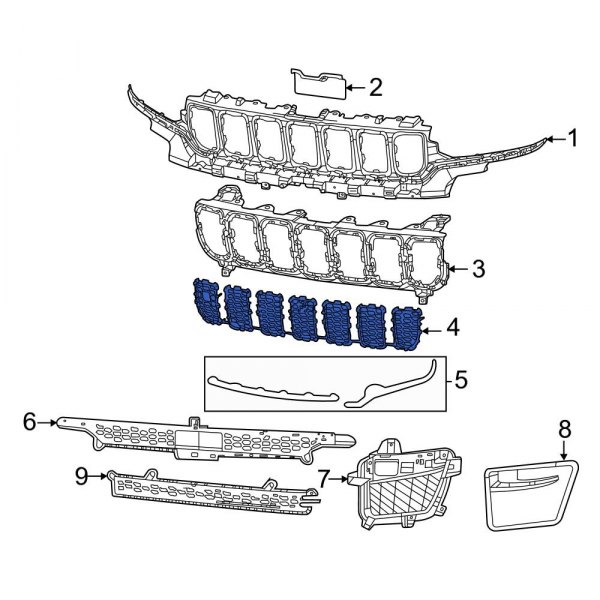 2
1
3
4
5
6
8
9
7