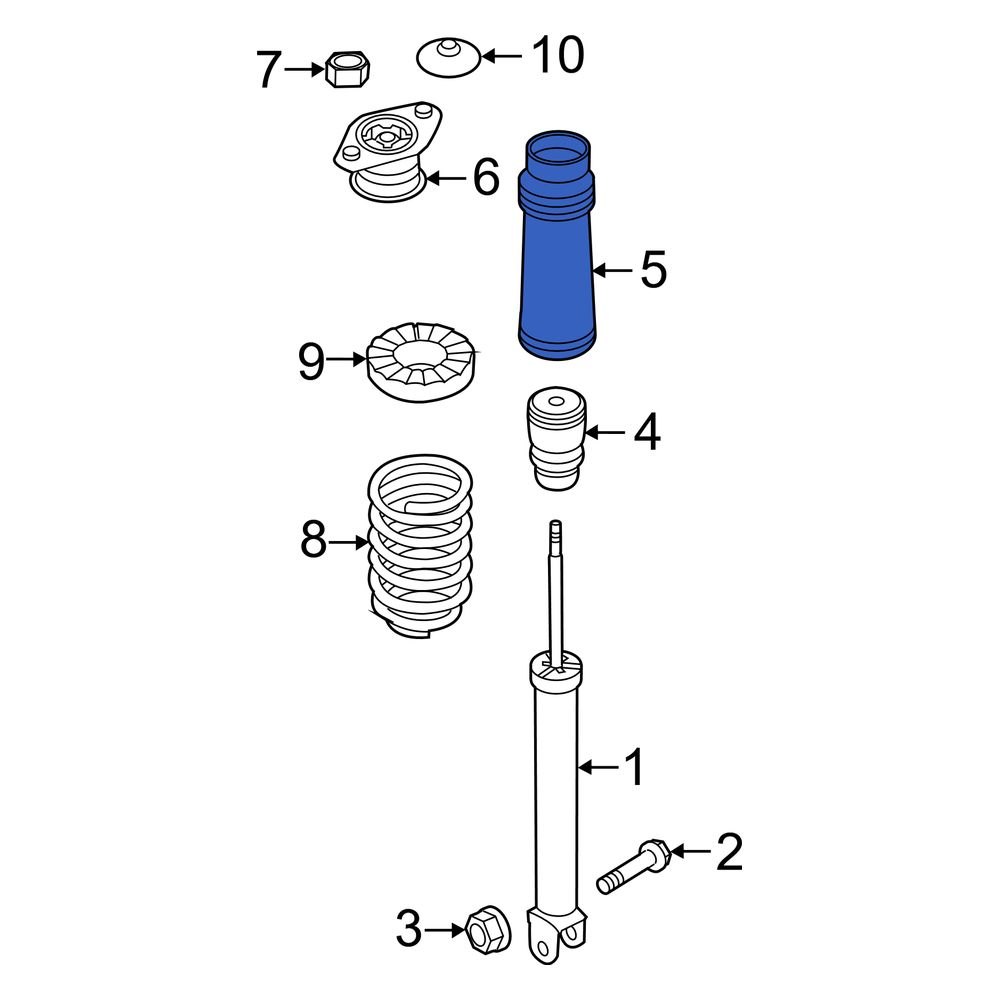 7
10
6
5
9
4
8
1
2
3