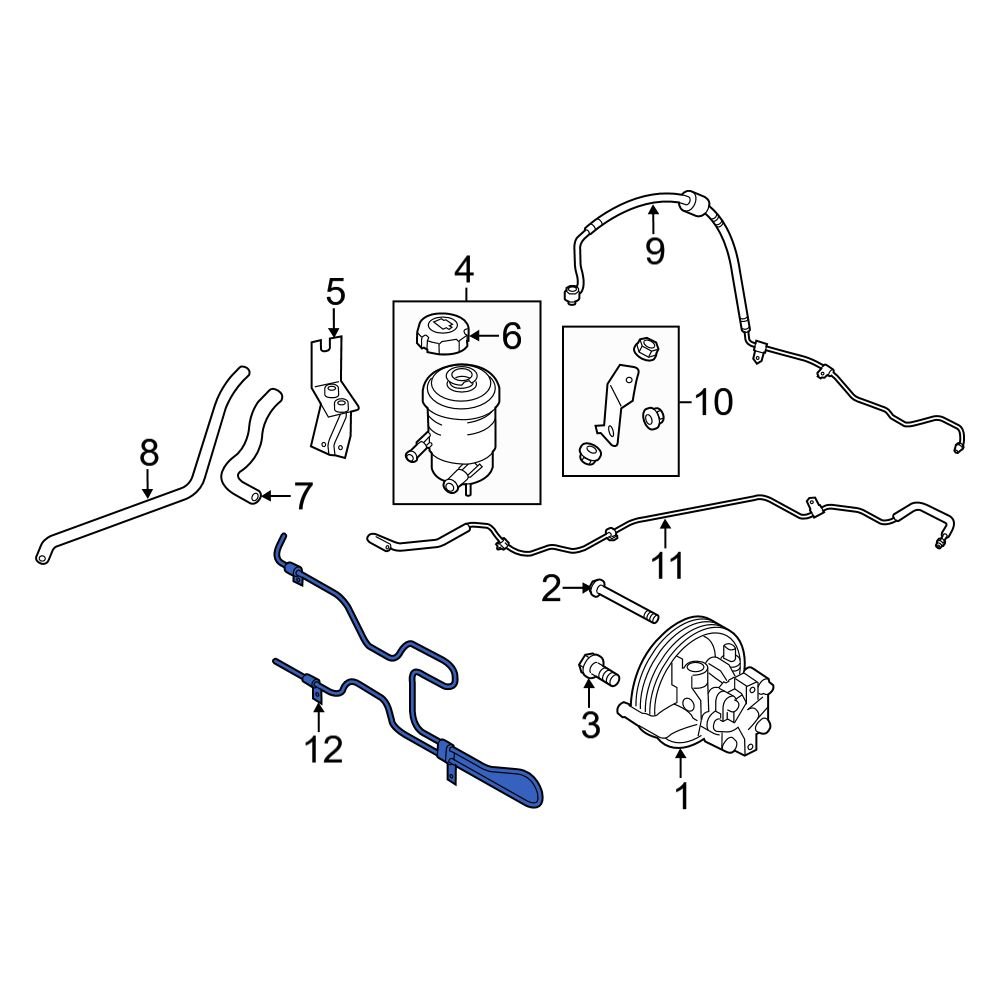 9
4
5
6
10
8
7
11
2
3
12
1