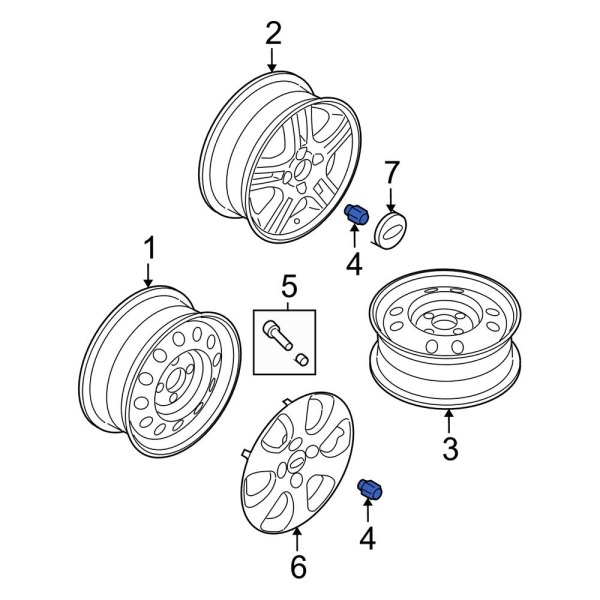 2
7
4
1
5
3
4
6