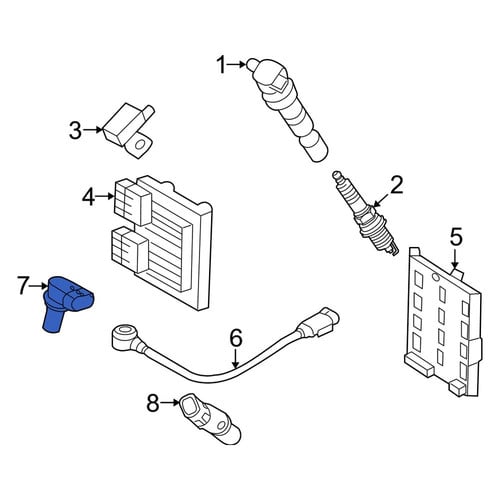 1
3
2
4
5
7
6
8