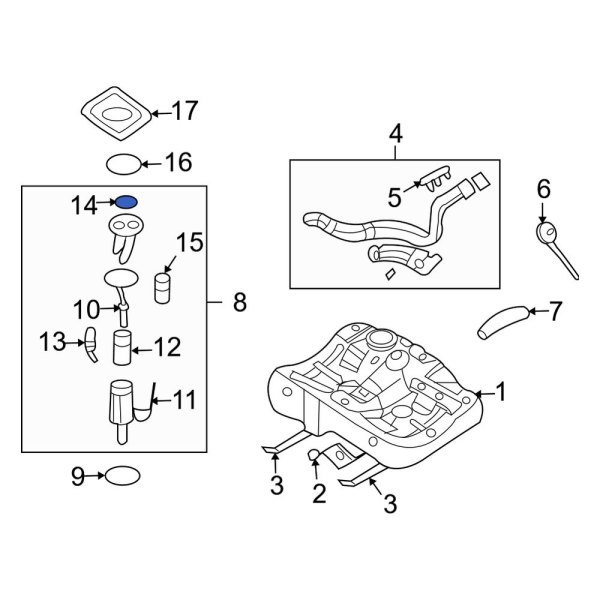 17
16
14
15
10
13
12
11
8
9
4
5
6
7
1
3
2
3