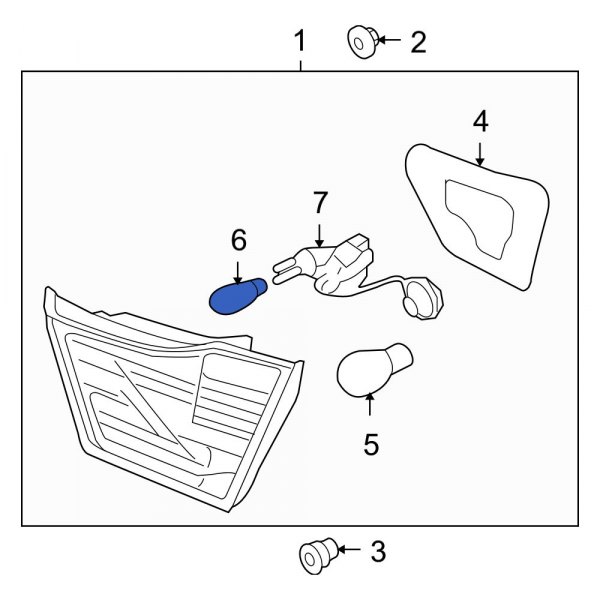 1
2
4
7
6
5
3