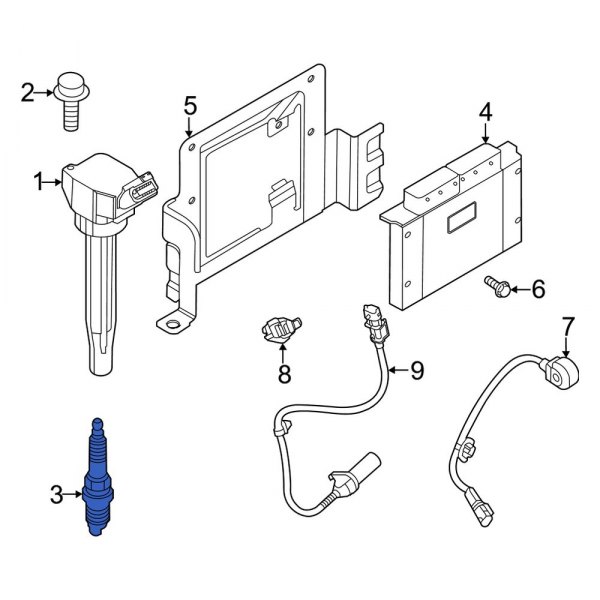 2
5
4
1
6
7
8
9
3