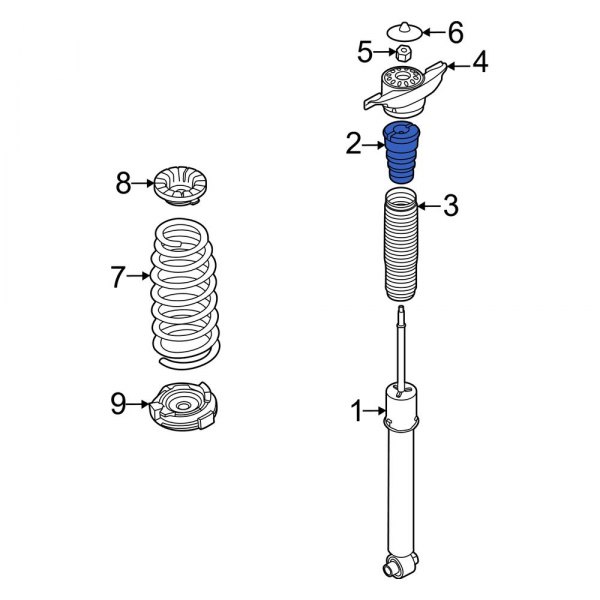 6
5
4
2
8
3
7
9
1