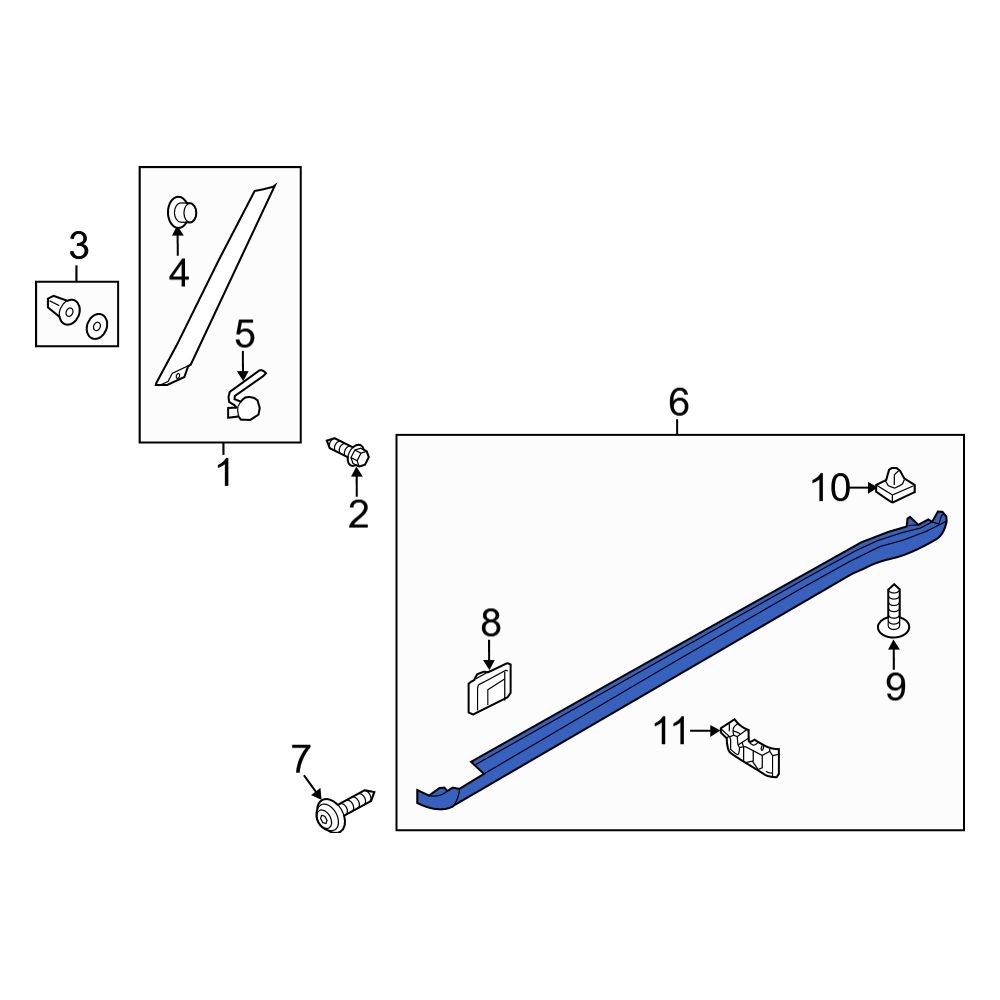 3
4
5
1
2
6
10
8
9
11
7