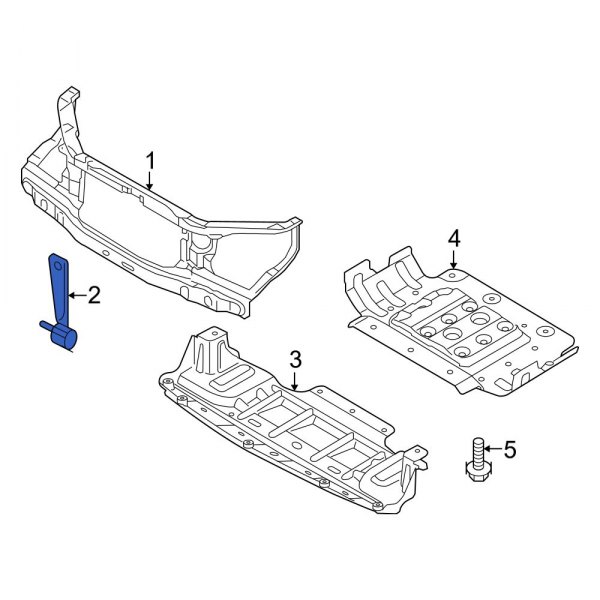 1
2
4
3
5