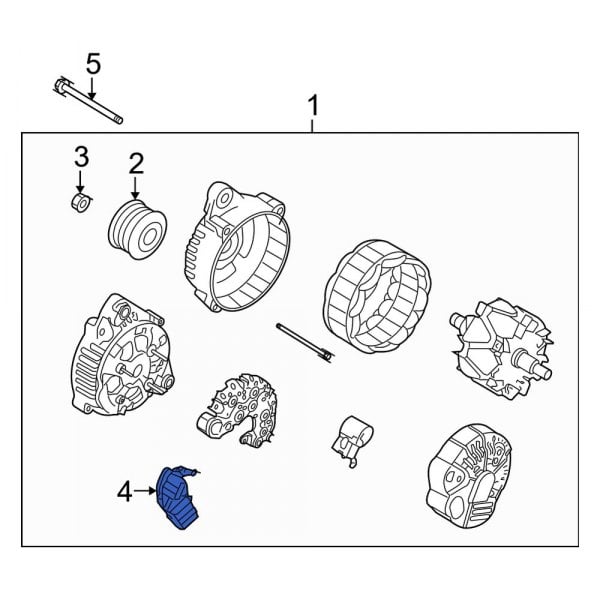 5
1
3
2
4