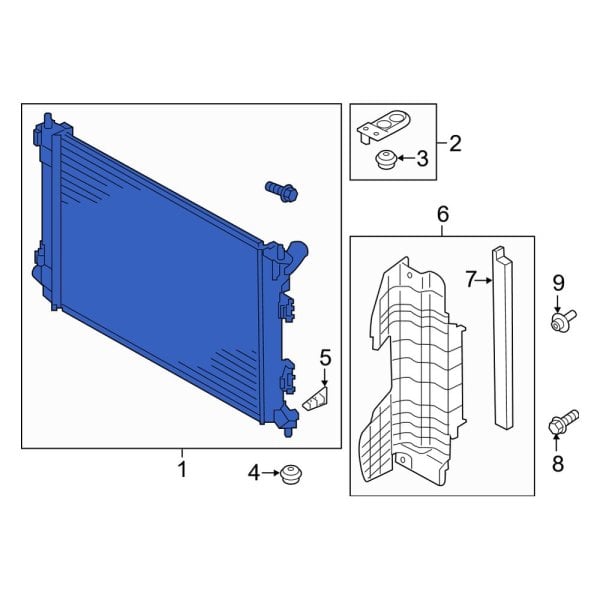 2
3
6
7
9
5
1
4
8