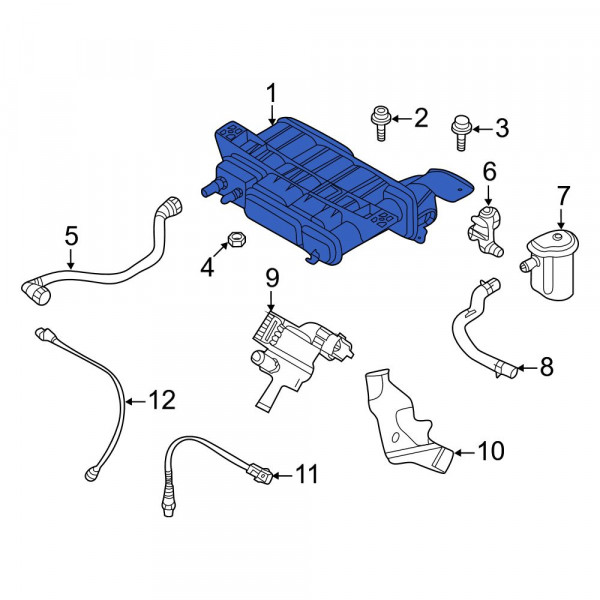 1
2
3
6
7
5
4
9
8
12
10
11