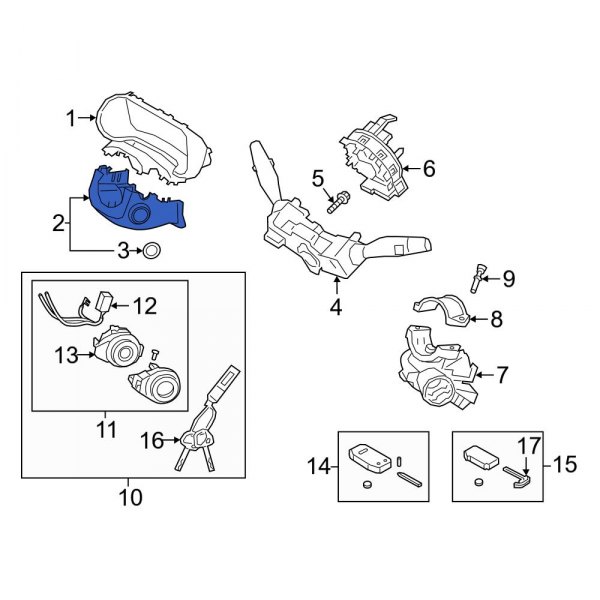 1
2
3
5
6
4
9
8
7
12
13
11
16
10
14
17
15