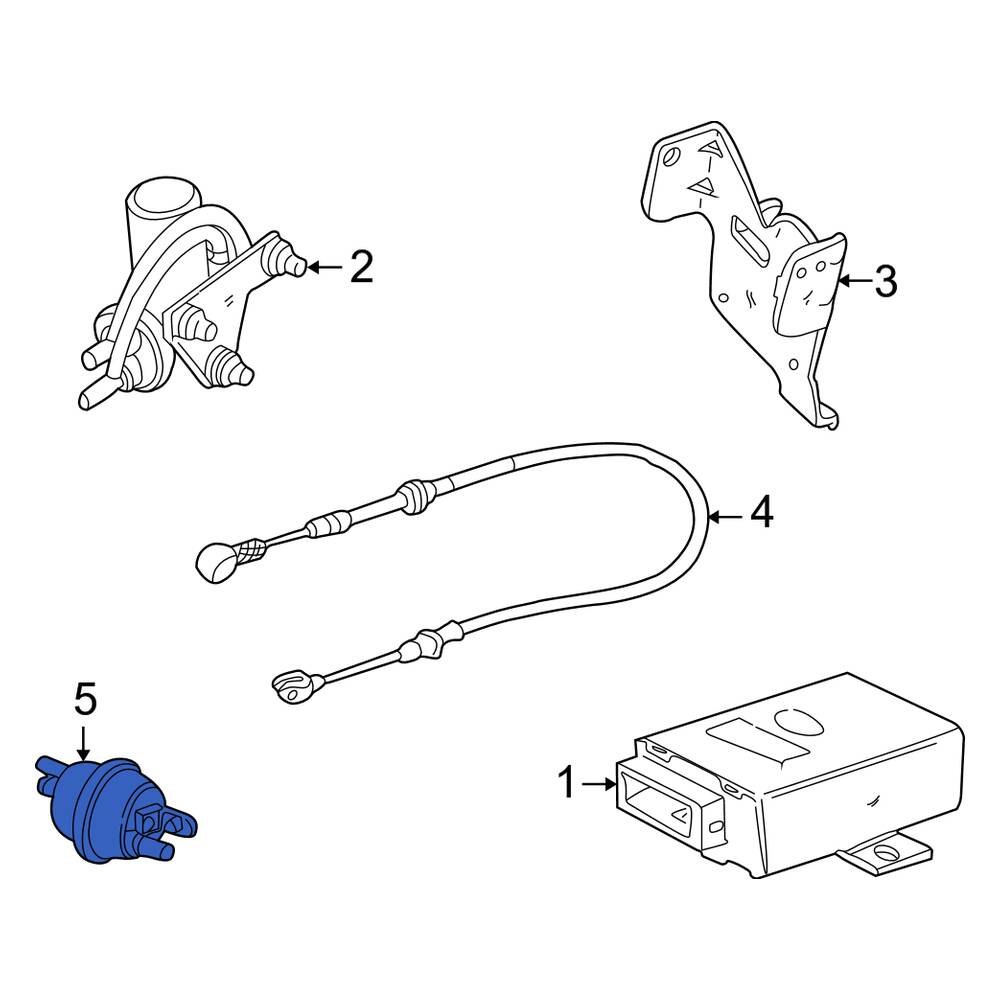 2
3
4
5
1