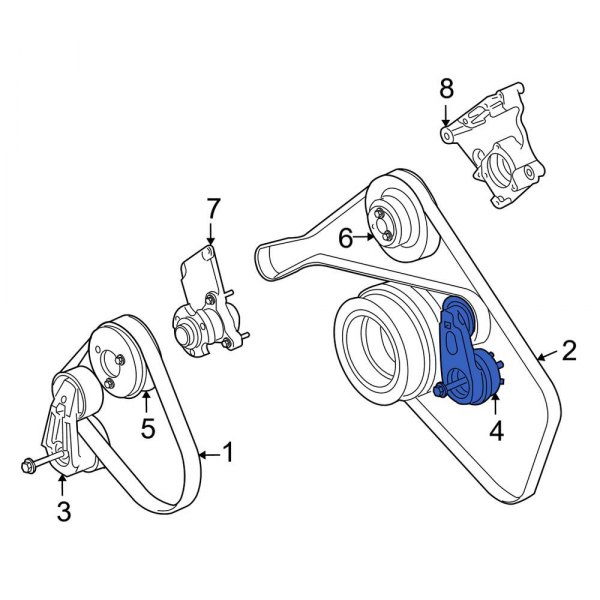 8
7
6
2
5
4
1
3