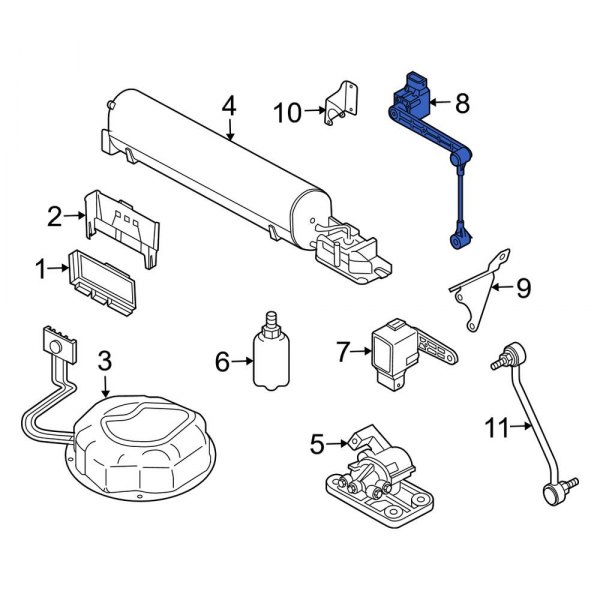 4
10
8
2
1
9
3
6
7
11
5