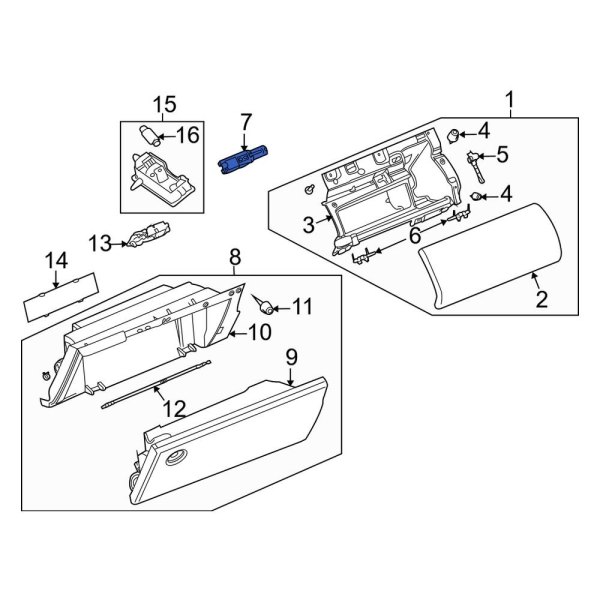 15
16
7
1
4
5
4
3
6
2
13
14
8
11
10
9
12