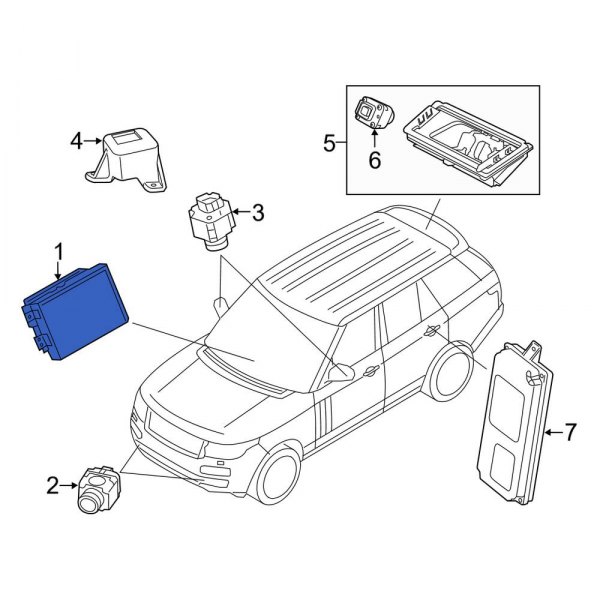 4
5
6
3
1
7
2