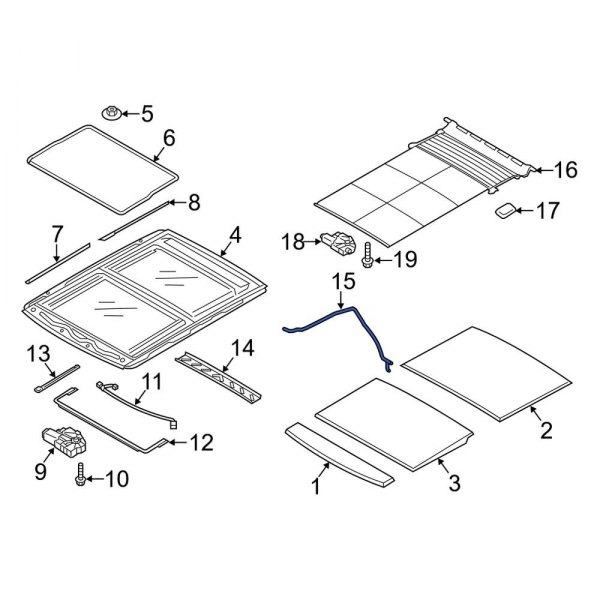 5
6
8
7
4
16
17
18
19
15
13
14
11
12
9
10
2
3
1