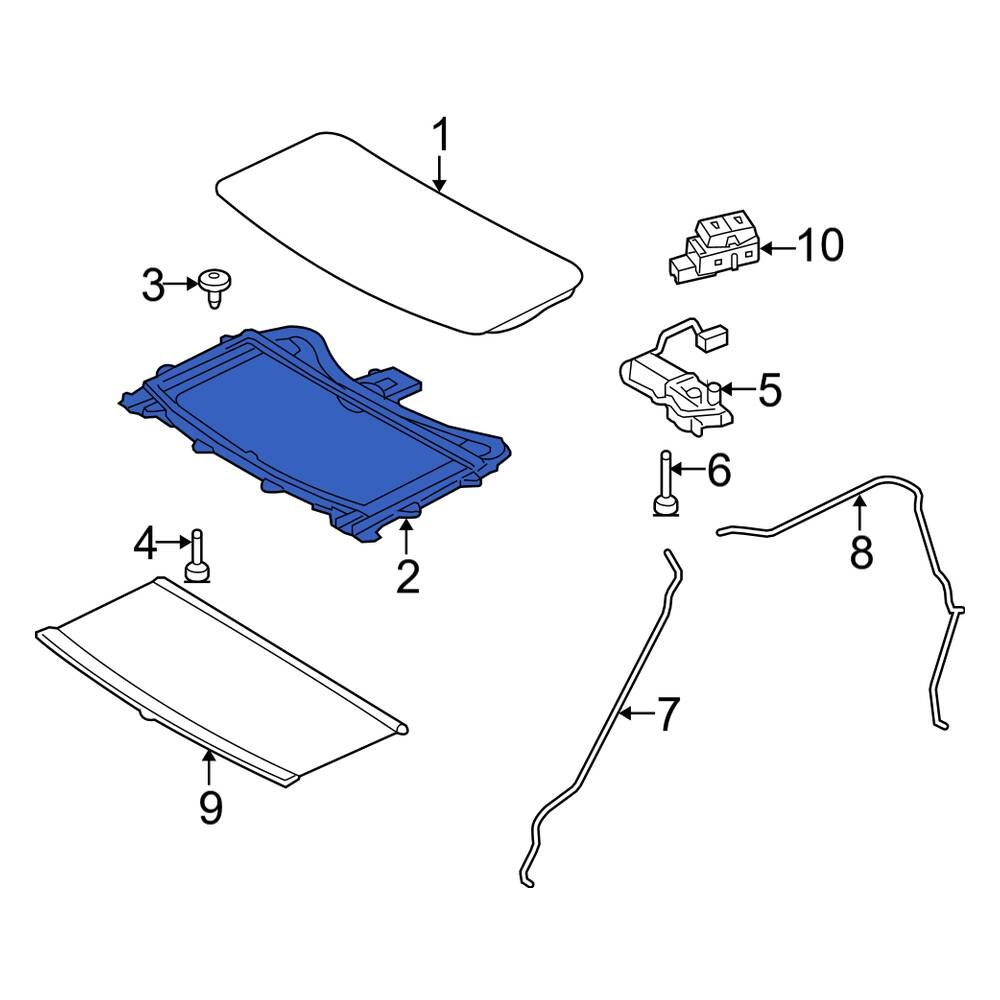 1
10
3
5
6
8
4
2
7
9