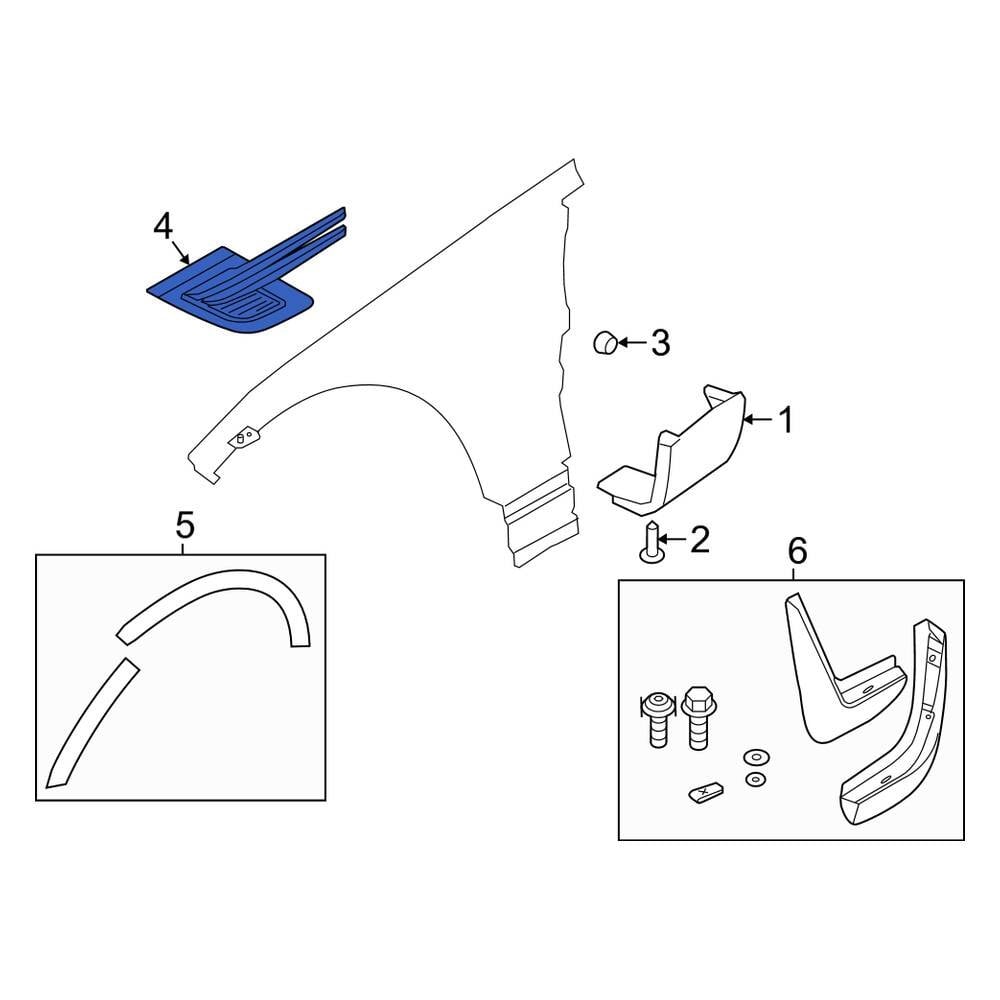 4
3
1
2
5
6