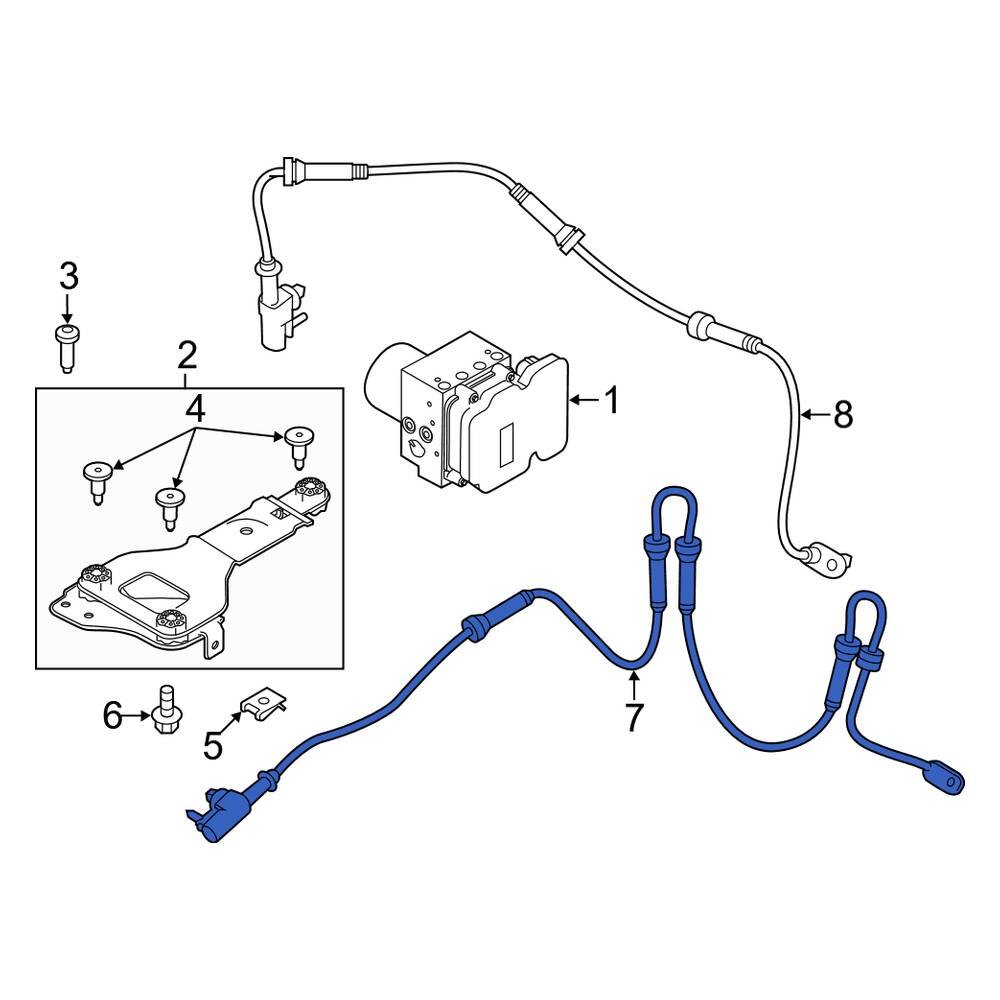 3
2
4
1
8
7
6
5