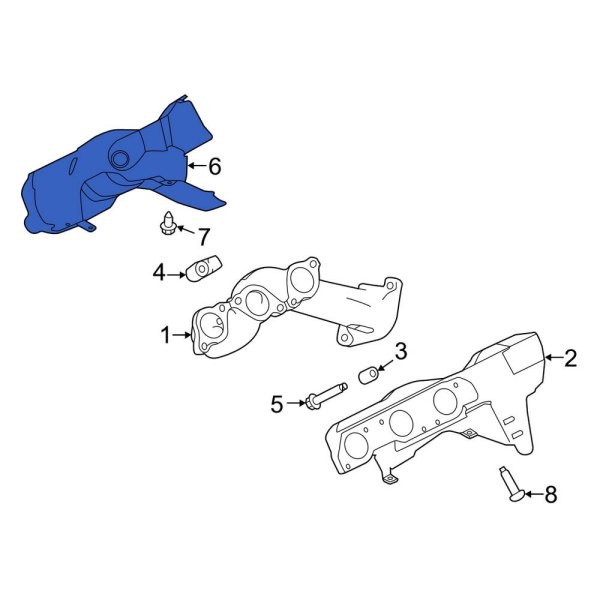 6
7
4
1
3
2
5
8