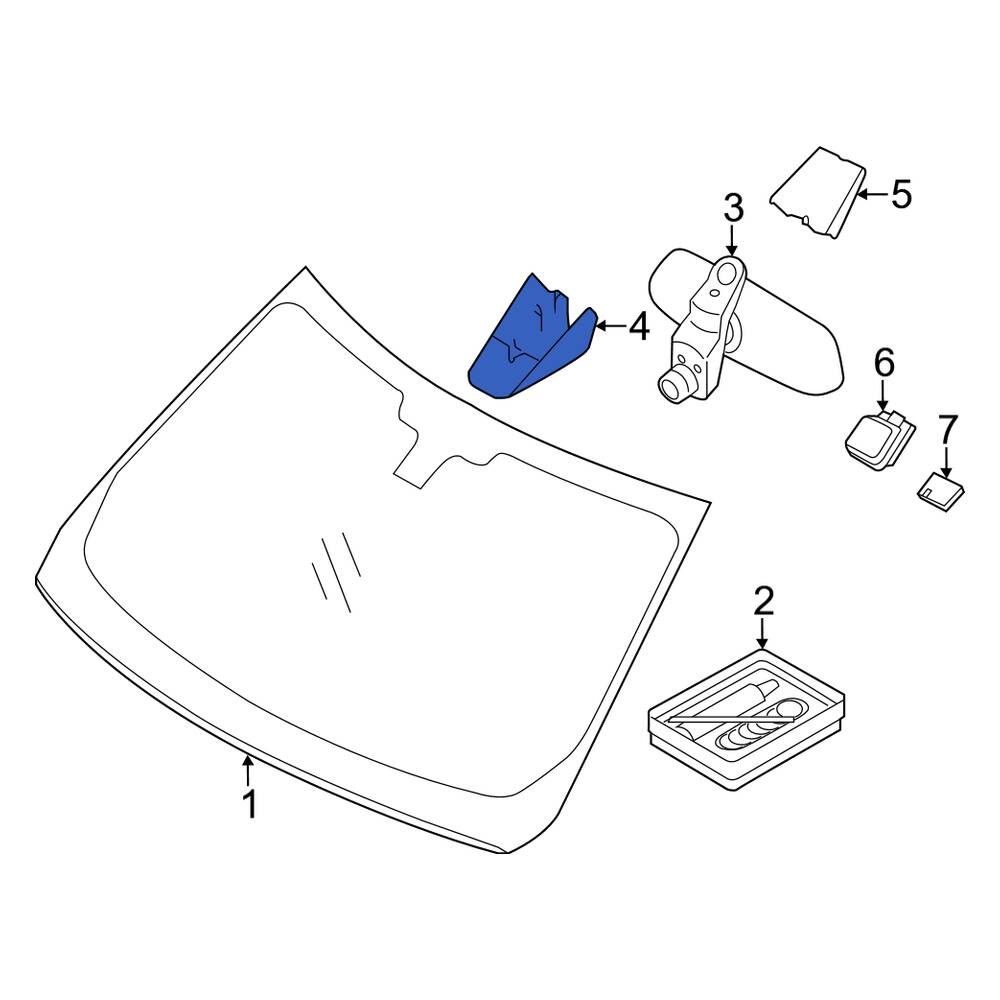 5
3
4
6
7
2
1