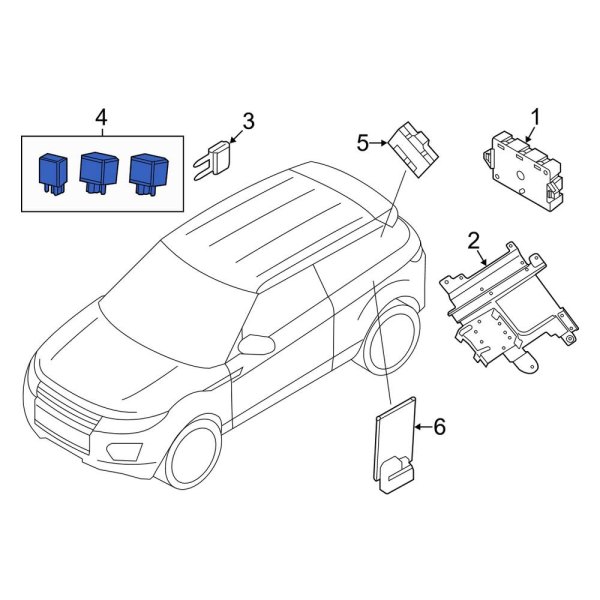 4
3
5
1
2
6