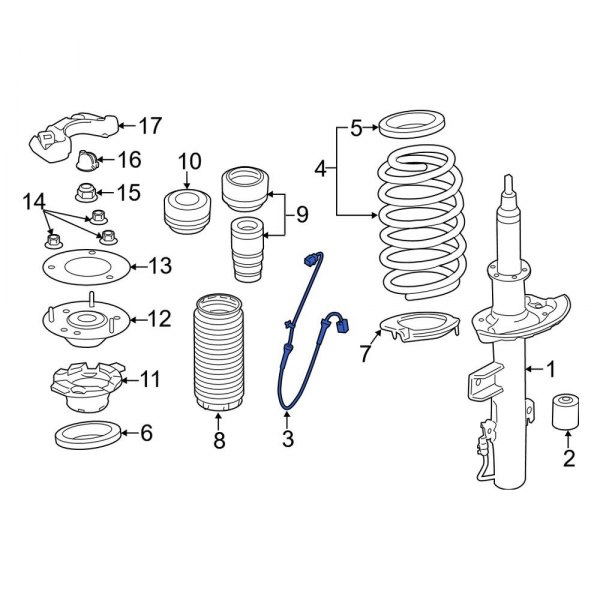 17
16
15
14
13
12
11
6
10
9
8
3
5
4
7
1
2