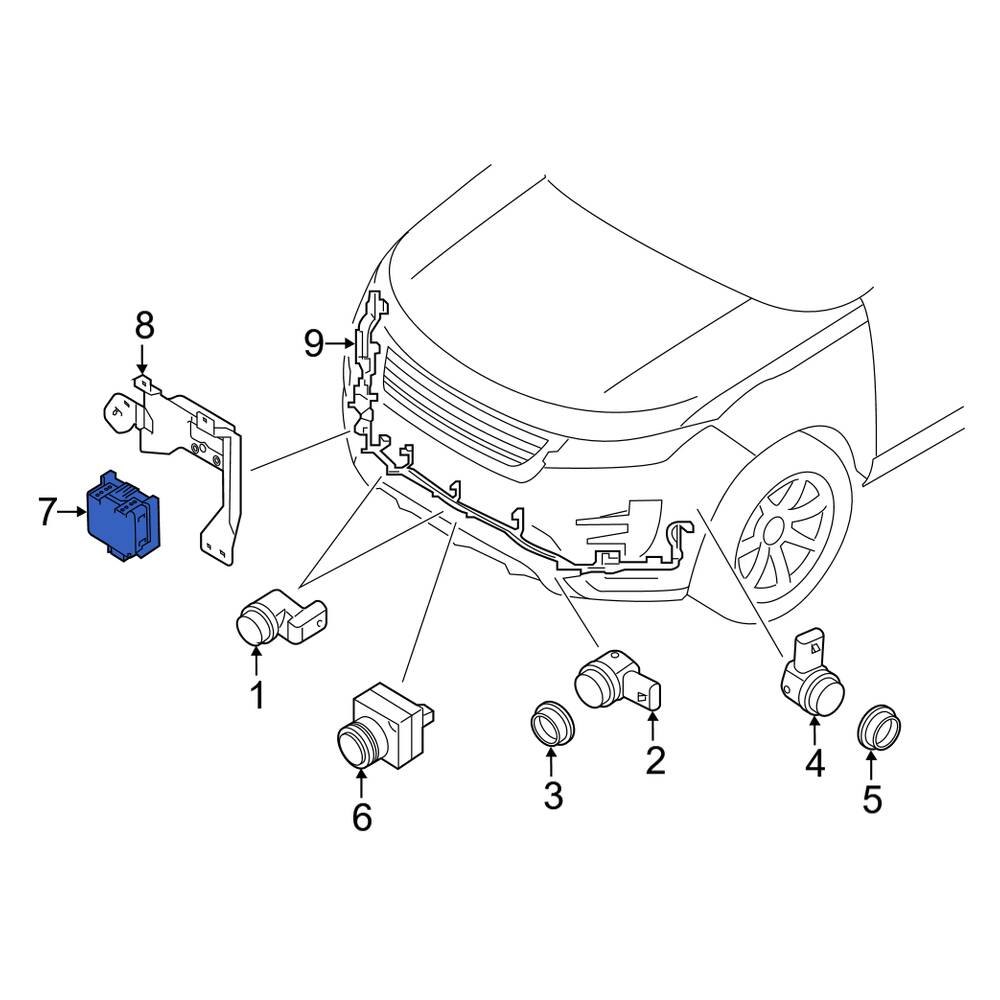 8
9
7
1
6
3
2
4
5