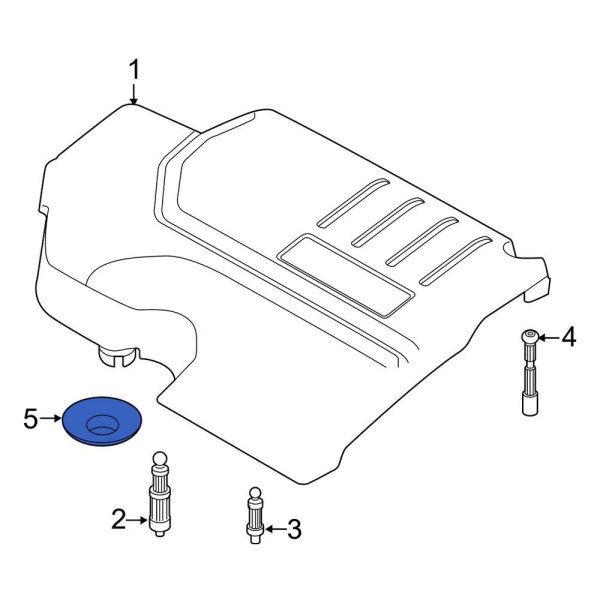 1
4
5
2
3