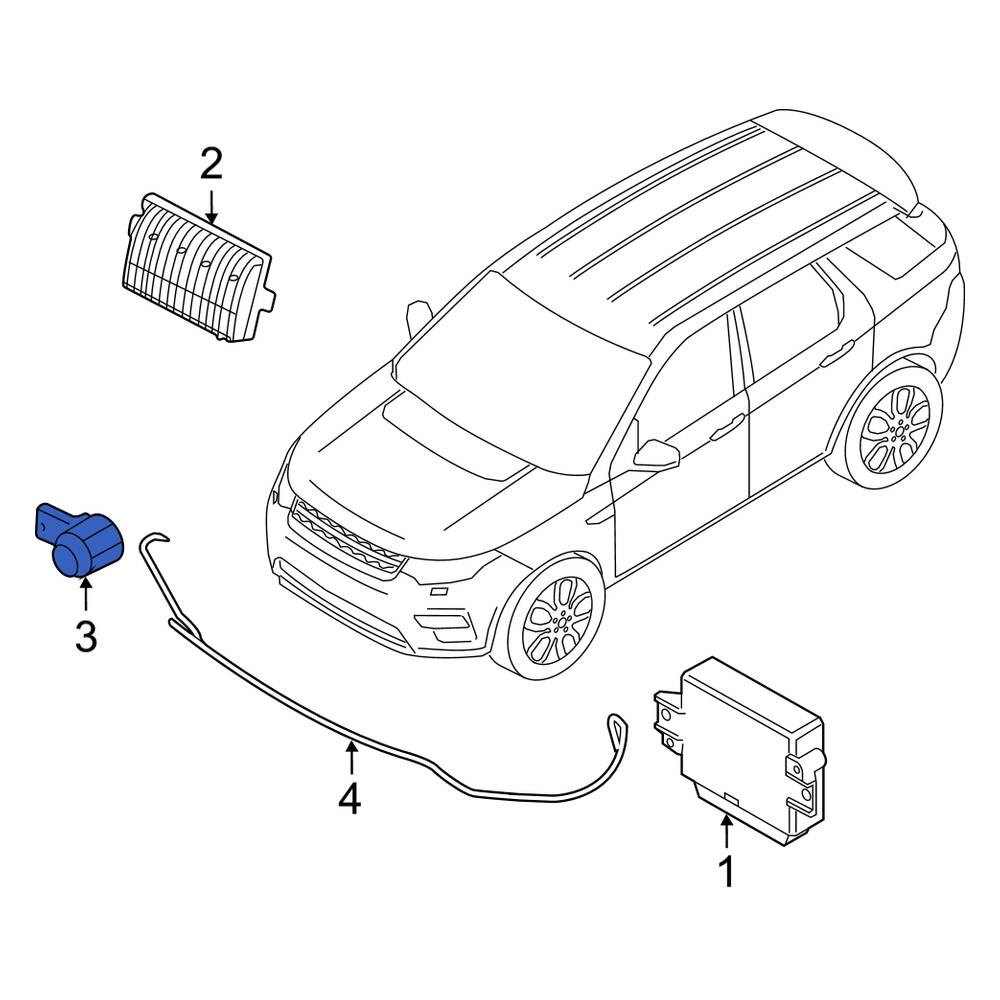 2

3

4

1