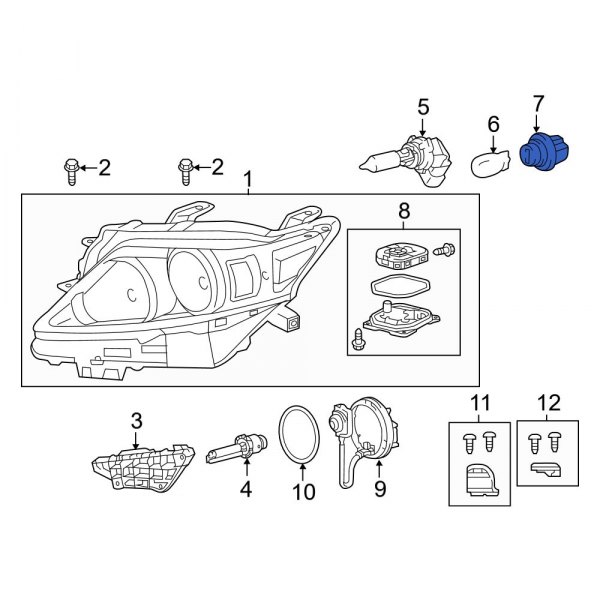 5
7
6
2
2
1
8
3
4
10
9
11
12