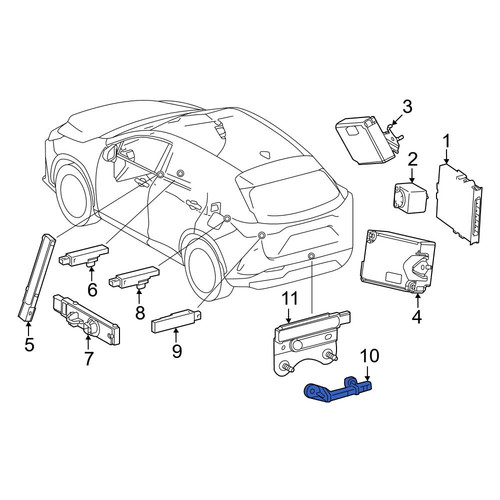 3
1
2
4
5
6
7
8
9
11
10