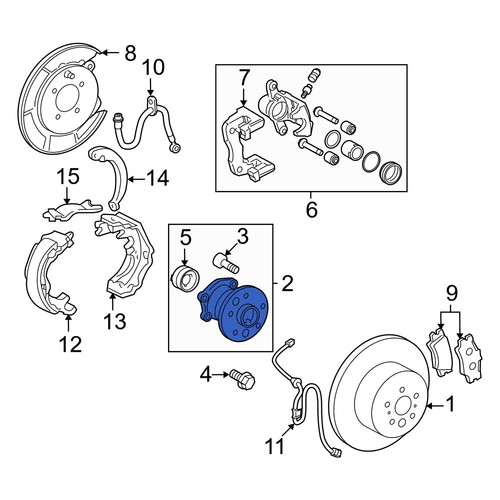 8
10
7
6
15
14
5
3
2
13
12
9
4
1
11