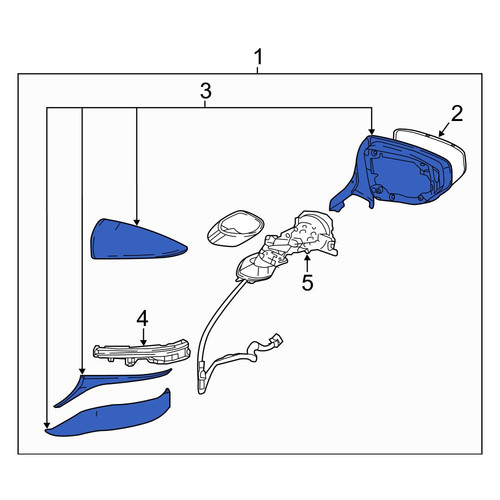 1
3
2
5
4