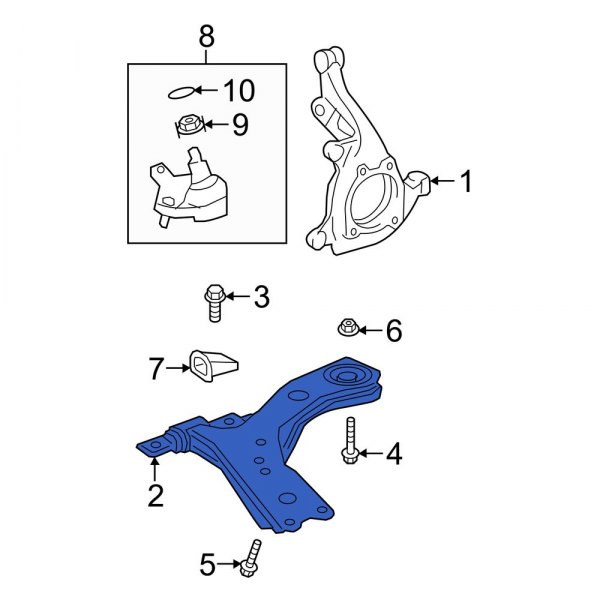 8
10
9
1
3
6
7
4
2
5