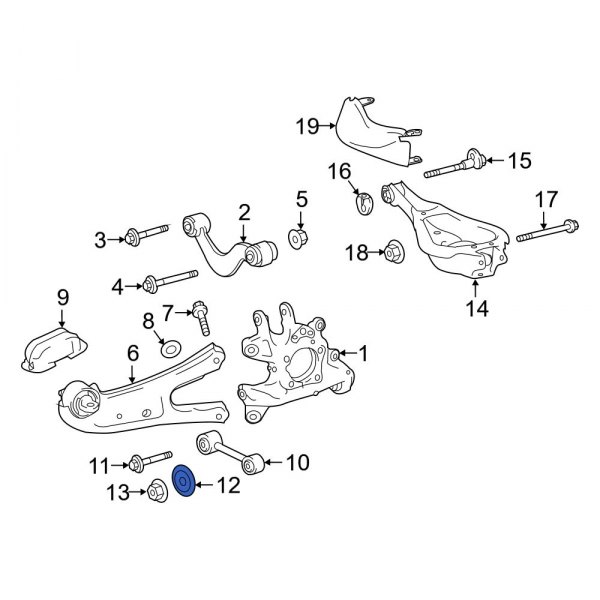 19
15
16
5
17
2
3
18
4
14
9
7
8
6
1
11
10
13
12