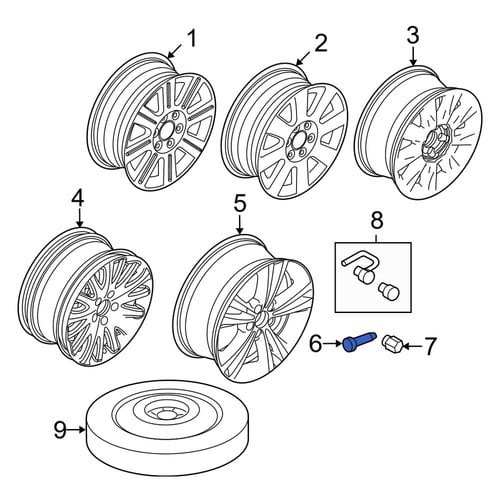 1
2
3
4
5
8
6
7
9