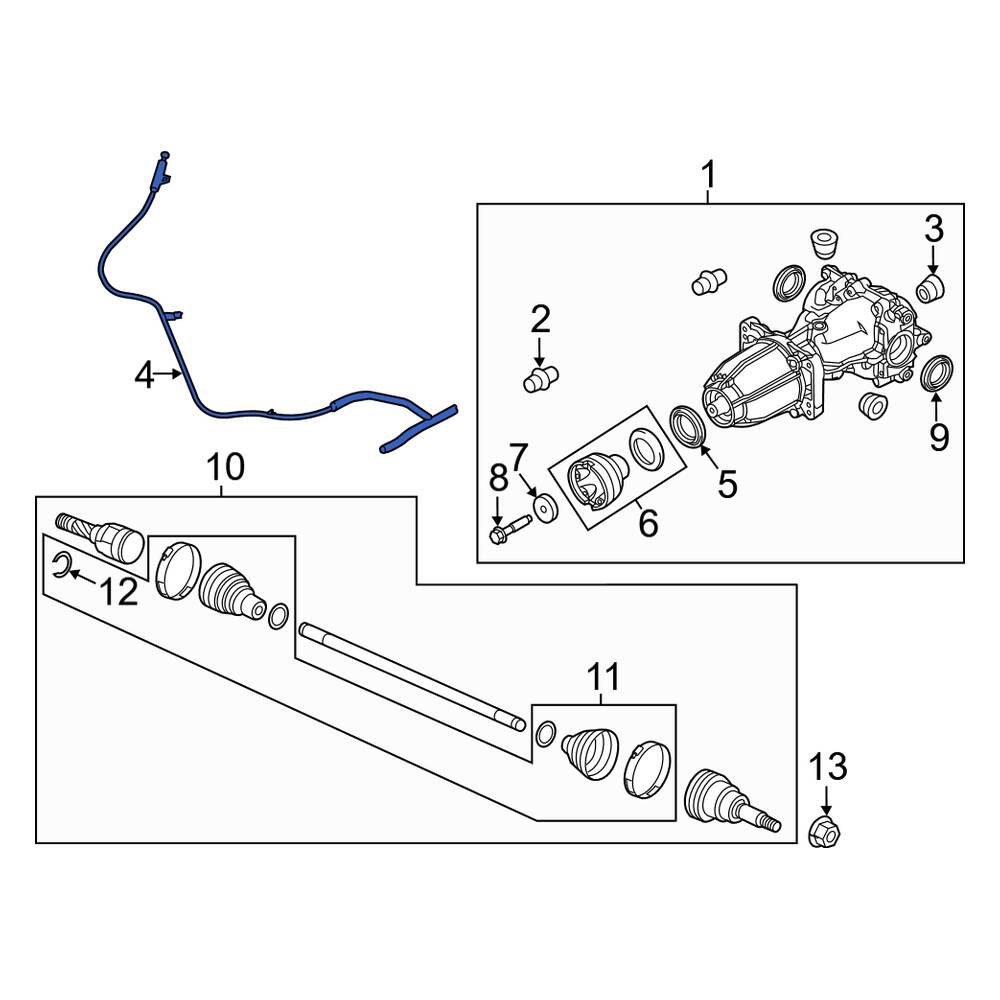 1
3
2
4
9
5
7
8
6
10
12
11
13