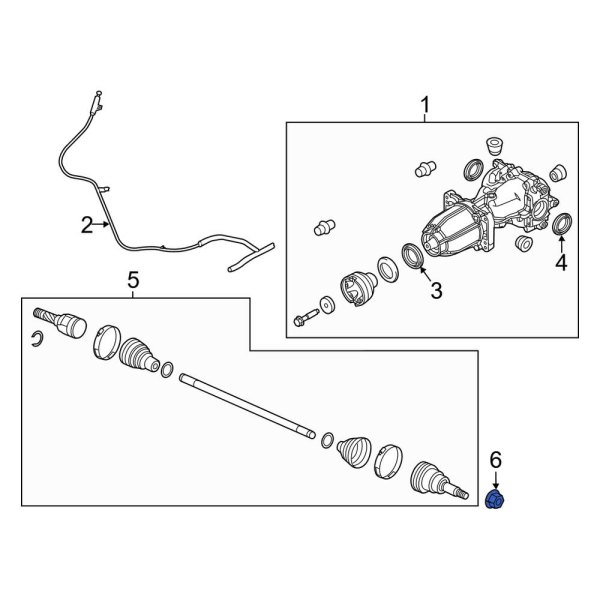 1
2
3
4
5
6