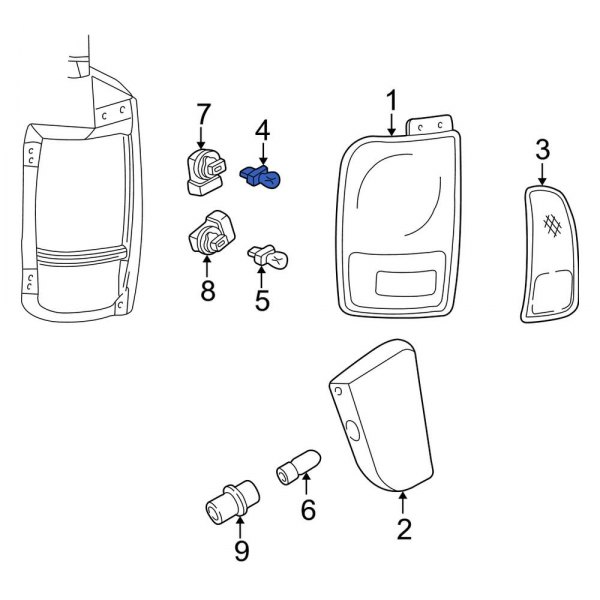 7
4
1
3
8
5
6
2
9