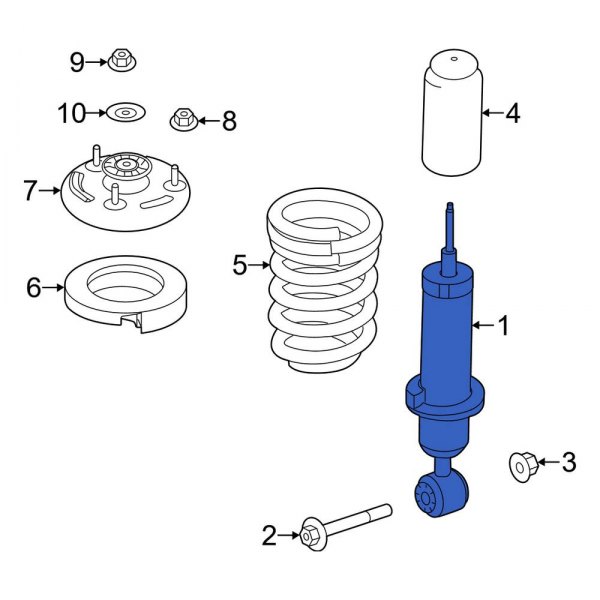 9
10
8
4
7
5
6
1
3
2