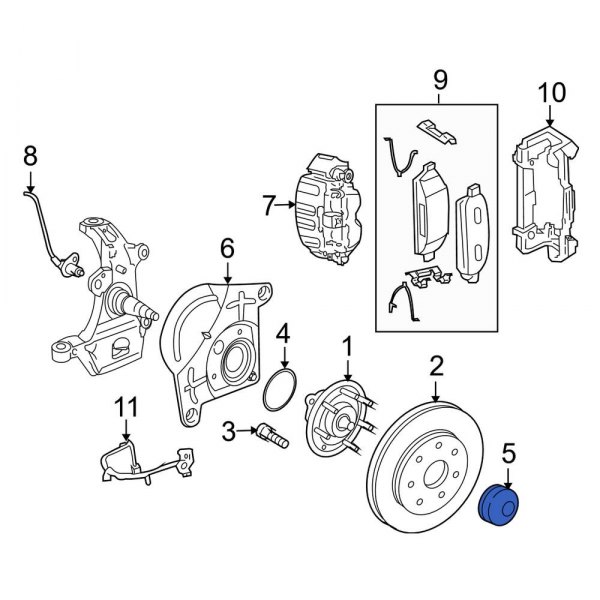 9
10
8
7
6
4
1
2
11
3
5