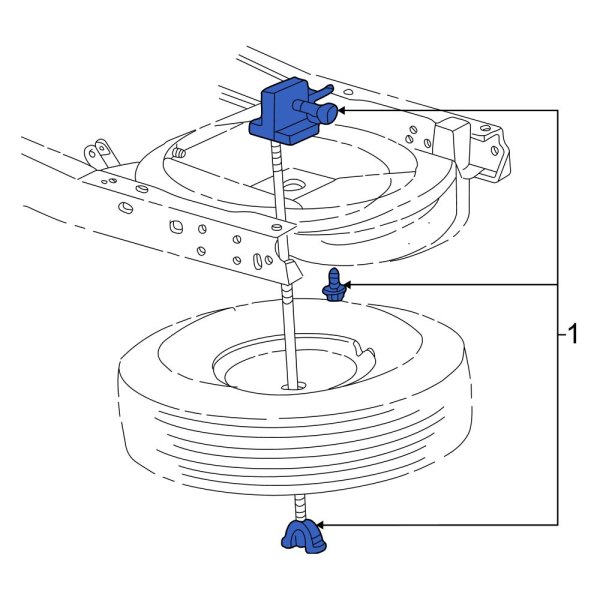 1