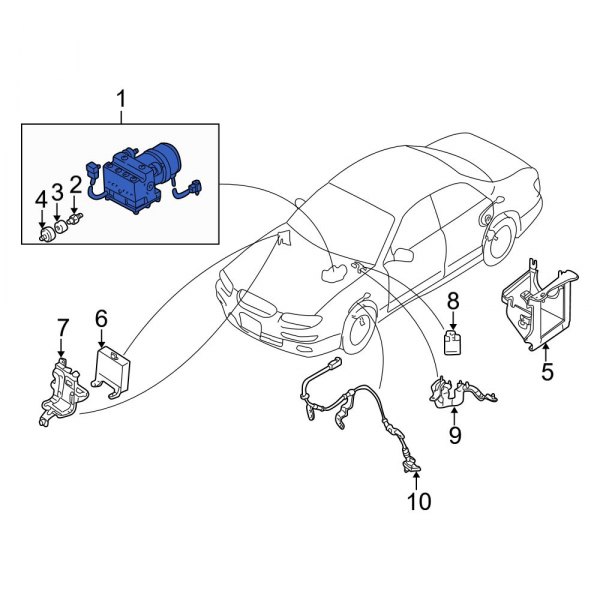 1
4
3
2
7
6
8
5
9
10