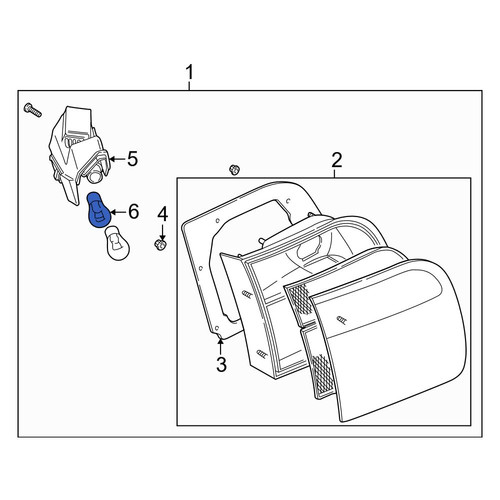 1
5
2
6
4
3