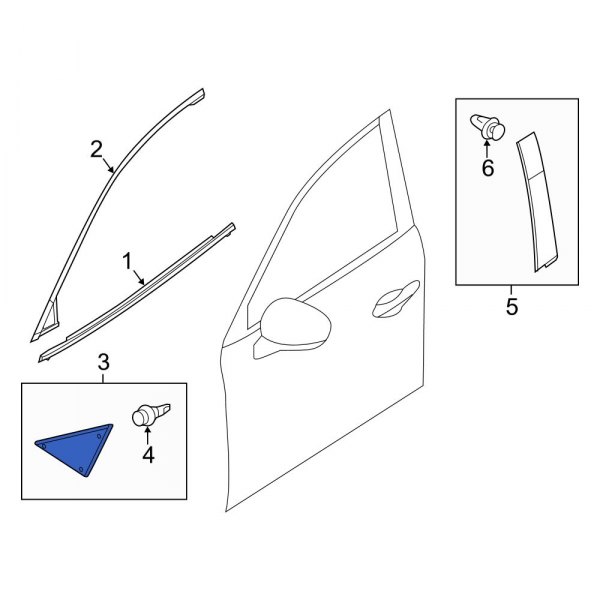 2
1
6
5
3
4