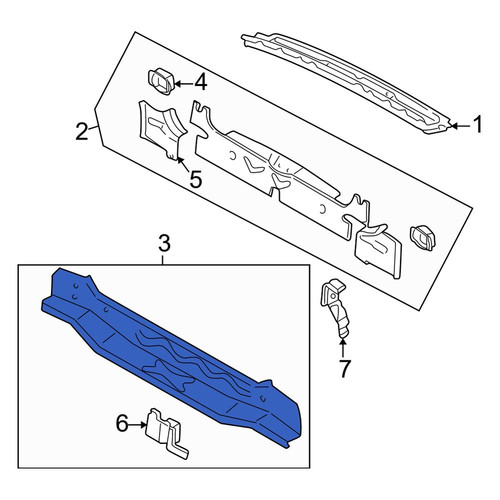 4
1
2
5
3
7
6